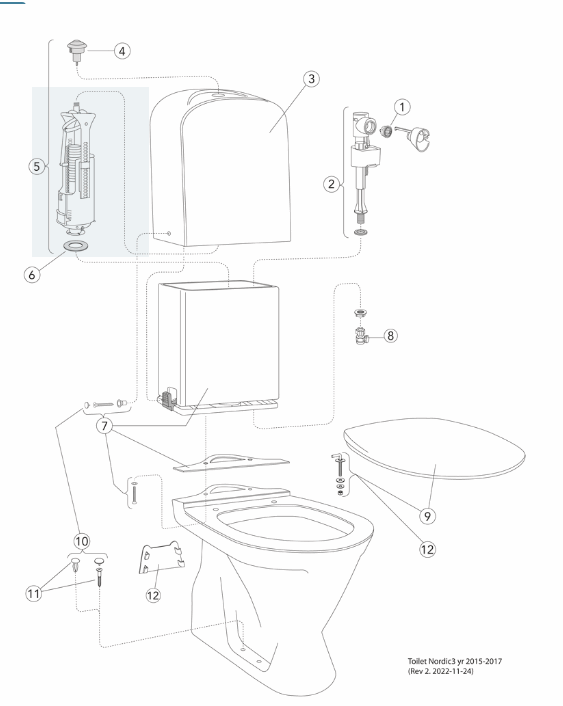 4
3
1
5
2
6
8
7
9
12
10
11
12
Toilet Nordic3 yr 2015-2017
(Rev 2. 2022-11-24)