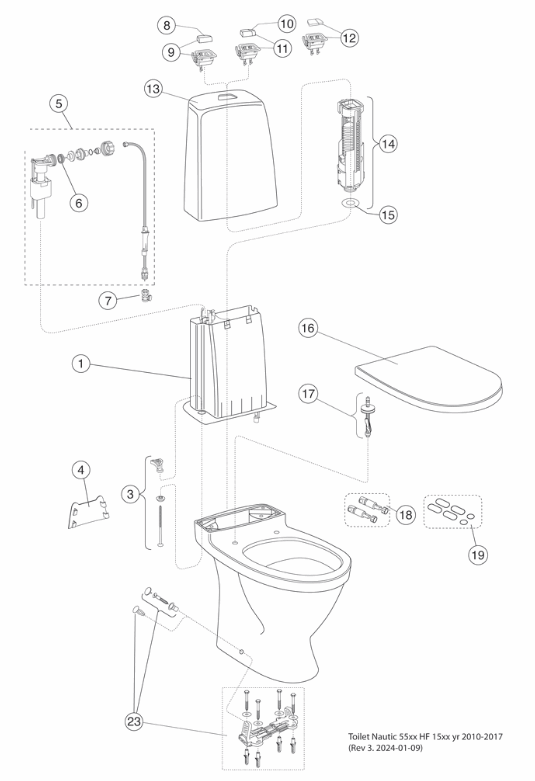 8
10
12
9
11
13
5
14
6
15
7
16
1
17
4
3
18
19
23
Toilet Nautic 55xx HF 15xx yr 2010-2017
(Rev 3. 2024-01-09)