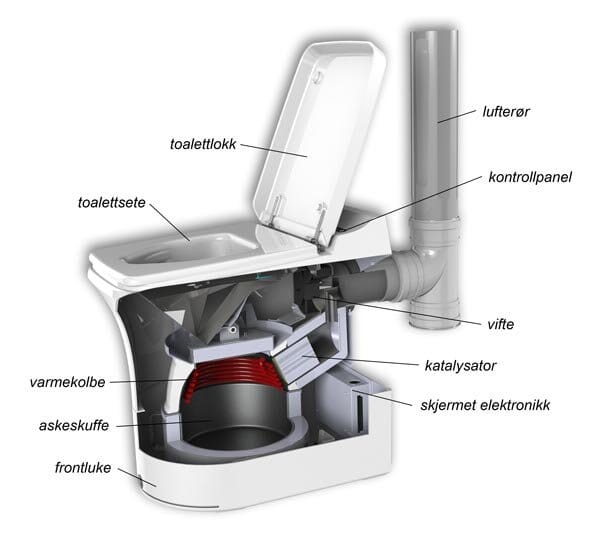 lufterør

toalettlokk

kontrollpanel

toalettsete

vifte

katalysator

varmekolbe

skjermet elektronikk

askeskuffe

frontluke