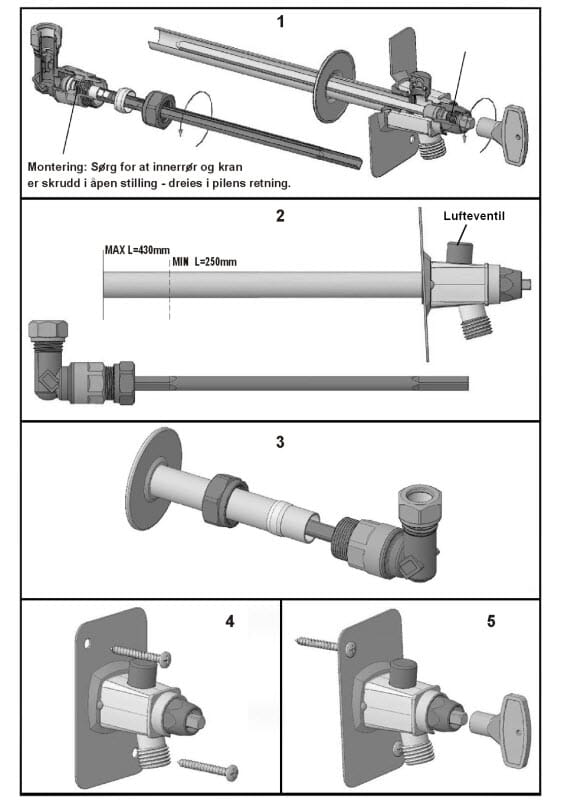 1

Montering: Sørg for at innerrør og kran er skrudd i åpen stilling - dreies i pilens retning.

2

Lufteventil

MAX L=430mm

MIN L=250mm

3

4

5