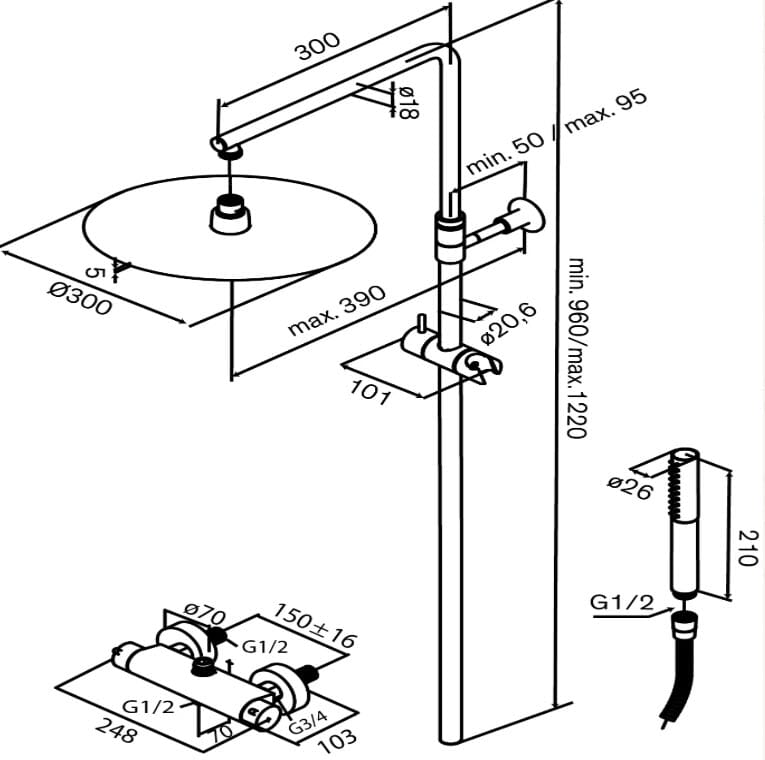 300
ø18
min. 50 / max. 95
5
Ø300
max. 390
ø20,6
101
min. 960/max.1220
ø26
210
G1/2
ø70
150±16
G1/2
G1/2
G3/4
248
70
103