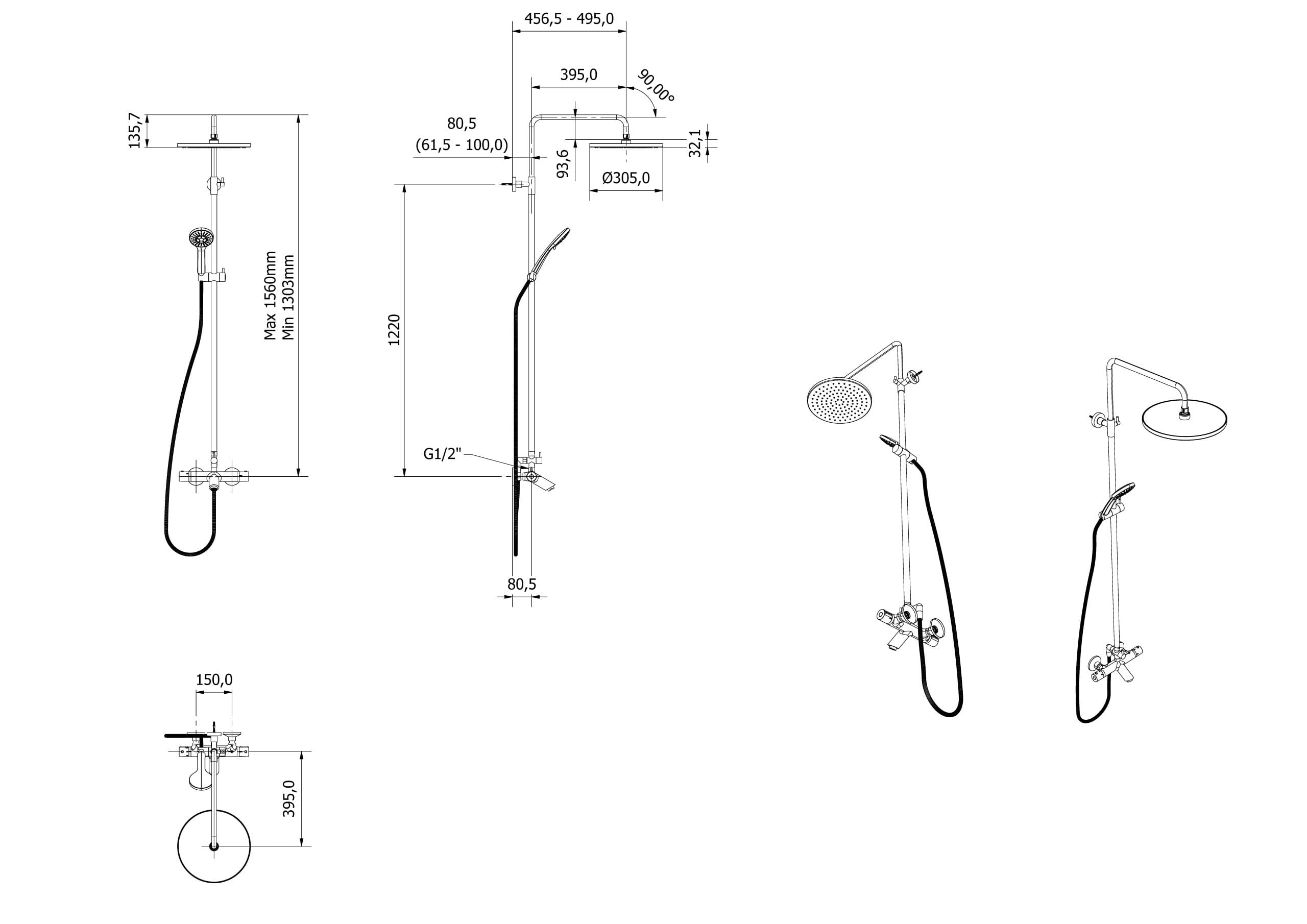 135,7

Max 1560mm
Min 1303mm

456,5 - 495,0

395,0

90,00°

80,5
(61,5 - 100,0)

93,6

32,1

Ø305,0

1220

G1/2"

80,5

150,0

395,0